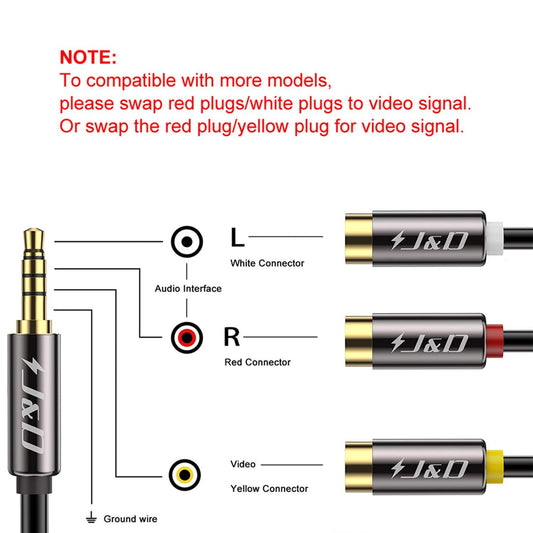 NOTE:
To compatible with more models,
please swap red plugs/white plugs to video signal.
Or swap the red plug/yellow plug for video signal.

L
White Connector
J&D

Audio Interface

R
Red Connector
J&D

J&D

Video
Yellow Connector
J&D

Ground wire