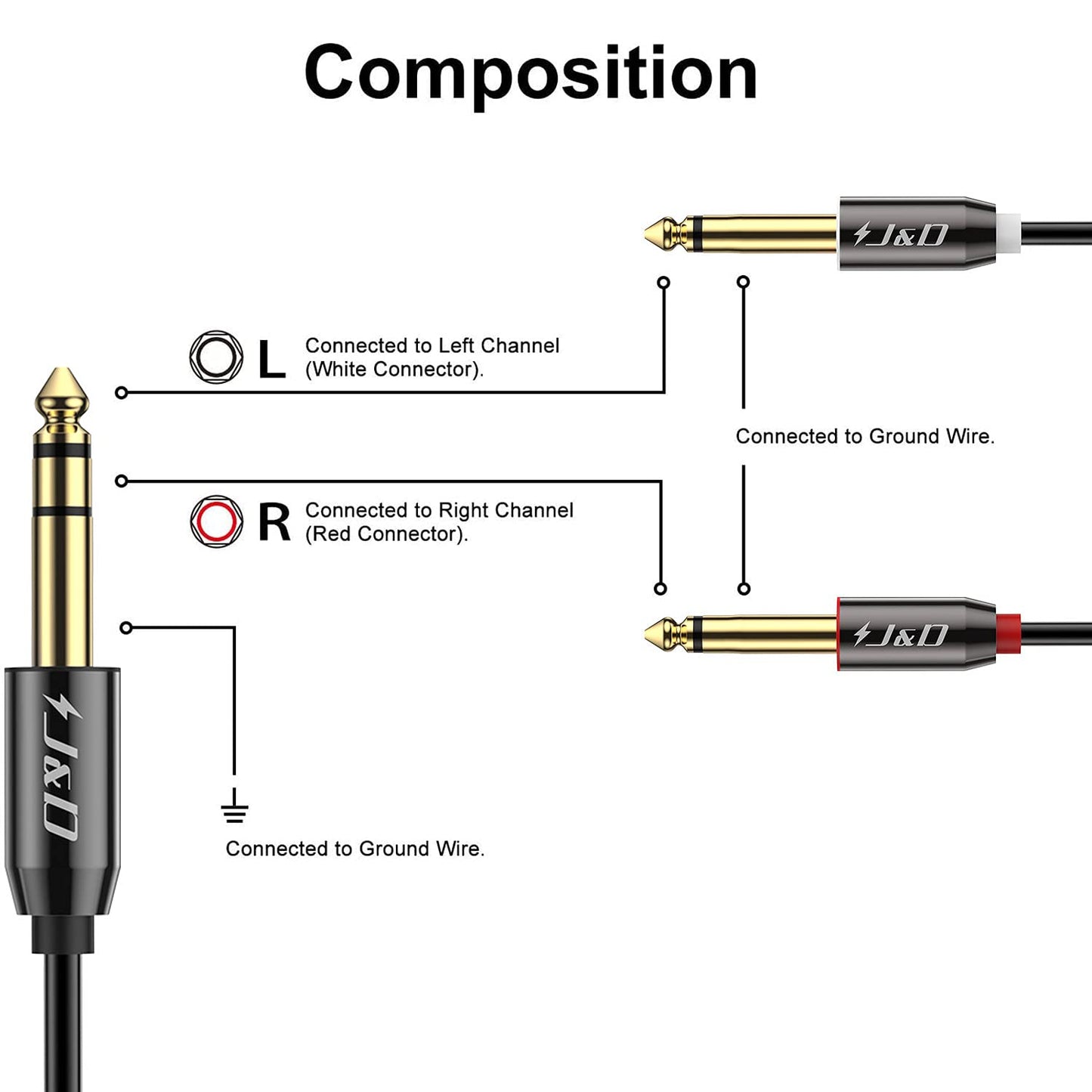 Composition

J&D

L Connected to Left Channel (White Connector).

Connected to Ground Wire.

R Connected to Right Channel (Red Connector).

J&D

J&D

Connected to Ground Wire.