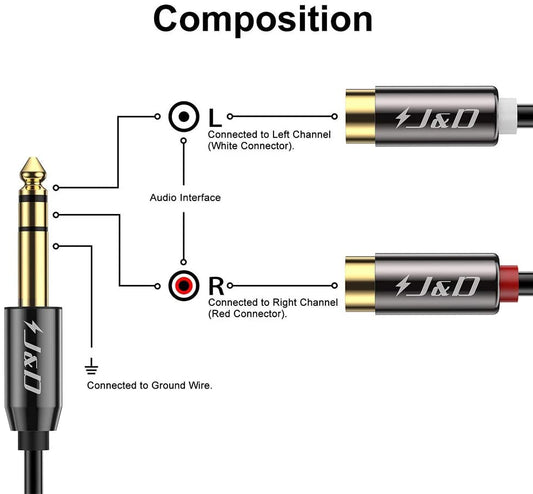 Composition

L
Connected to Left Channel (White Connector).

J&D

Audio Interface

R
Connected to Right Channel (Red Connector).

J&D

J&D

Connected to Ground Wire.