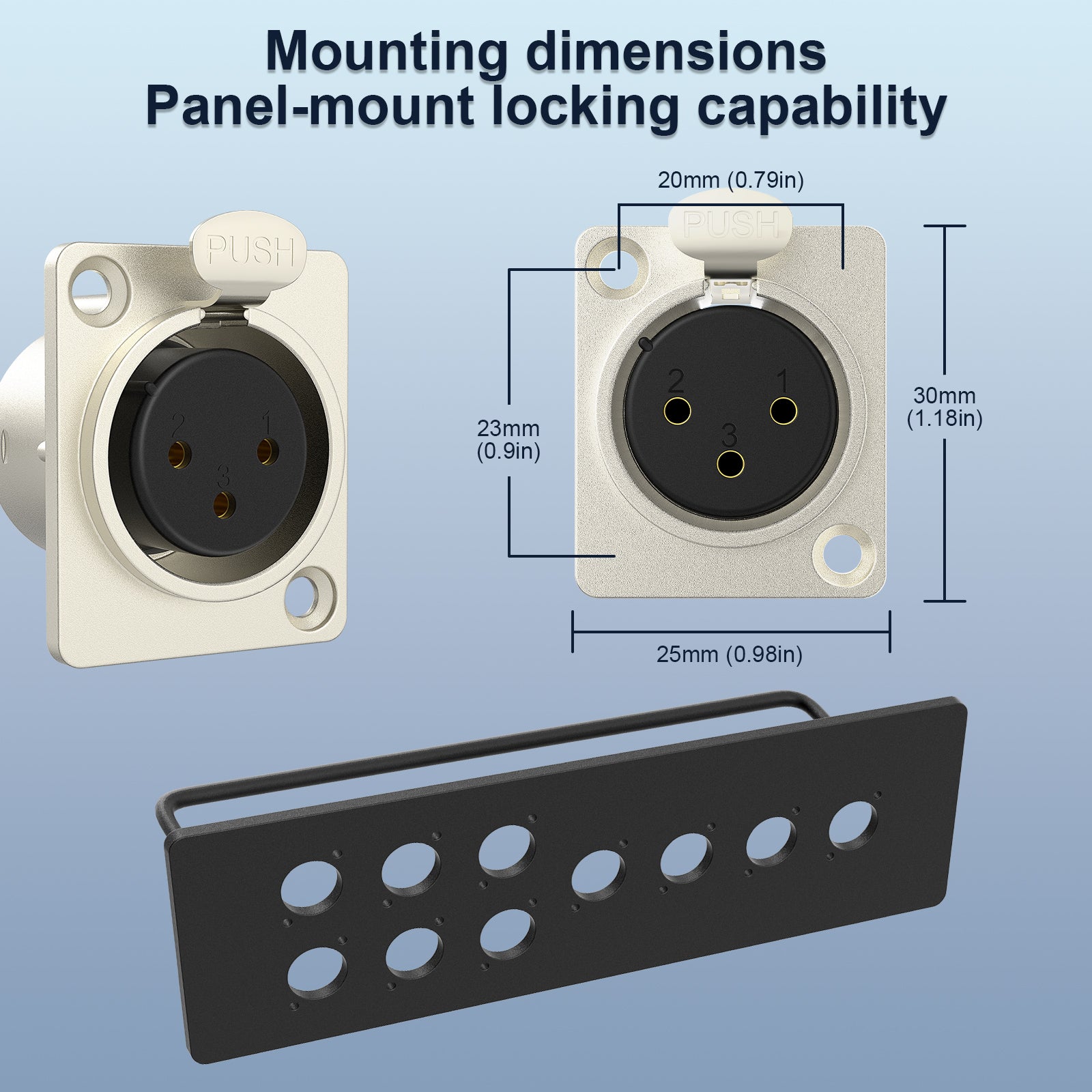 Mounting dimensions
Panel-mount locking capability

PUSH

2 1
3

20mm (0.79in)

PUSH

2 1
3

23mm
(0.9in)

30mm
(1.18in)

25mm (0.98in)