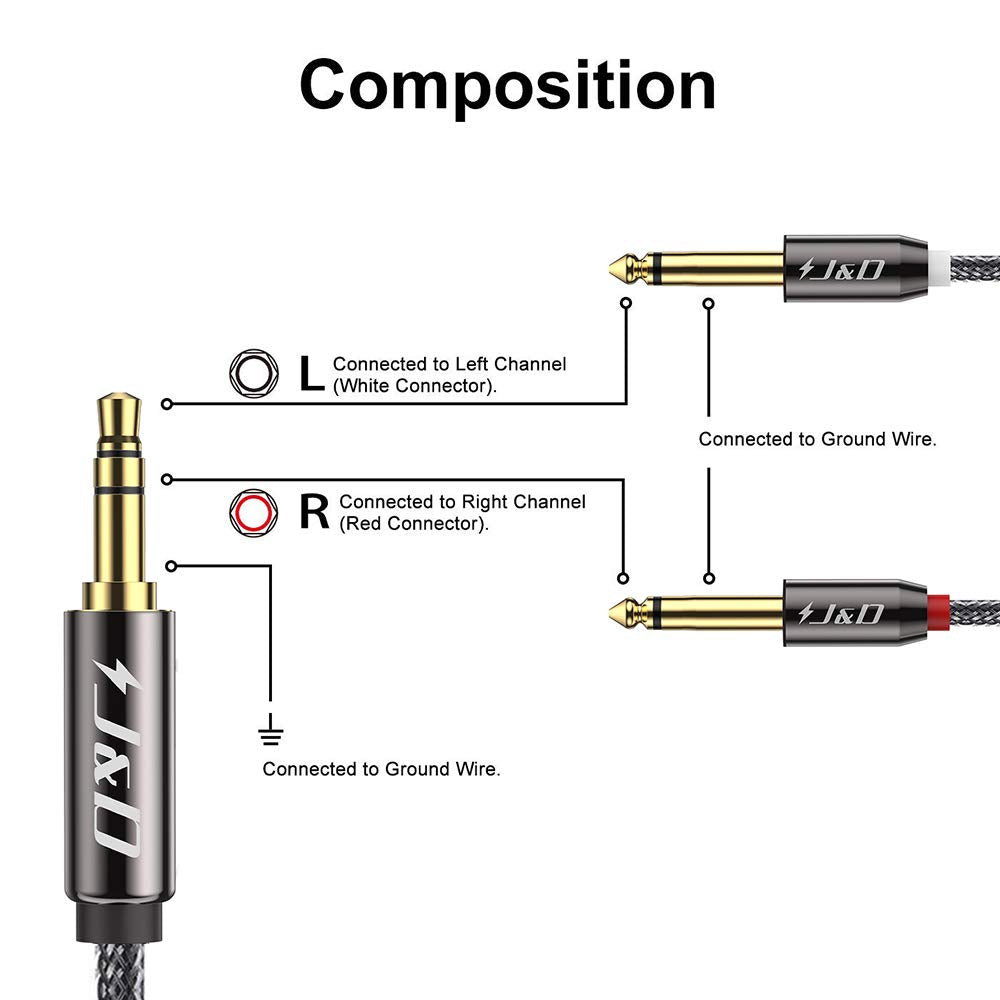 Composition

J&D

L Connected to Left Channel (White Connector).

Connected to Ground Wire.

R Connected to Right Channel (Red Connector).

J&D

J&D

Connected to Ground Wire.