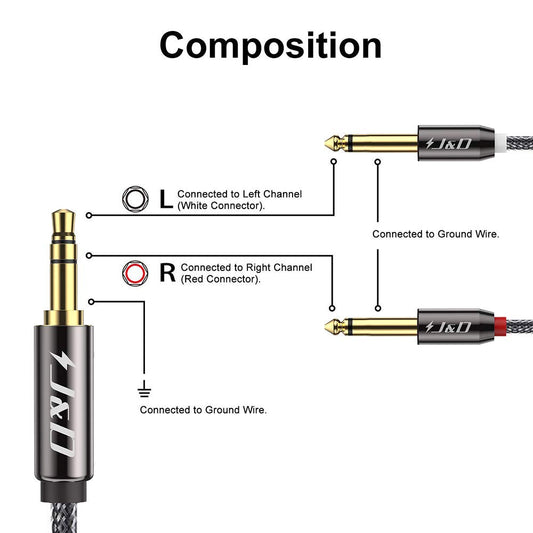 Composition

J&D

L Connected to Left Channel (White Connector).

Connected to Ground Wire.

R Connected to Right Channel (Red Connector).

J&D

J&D

Connected to Ground Wire.