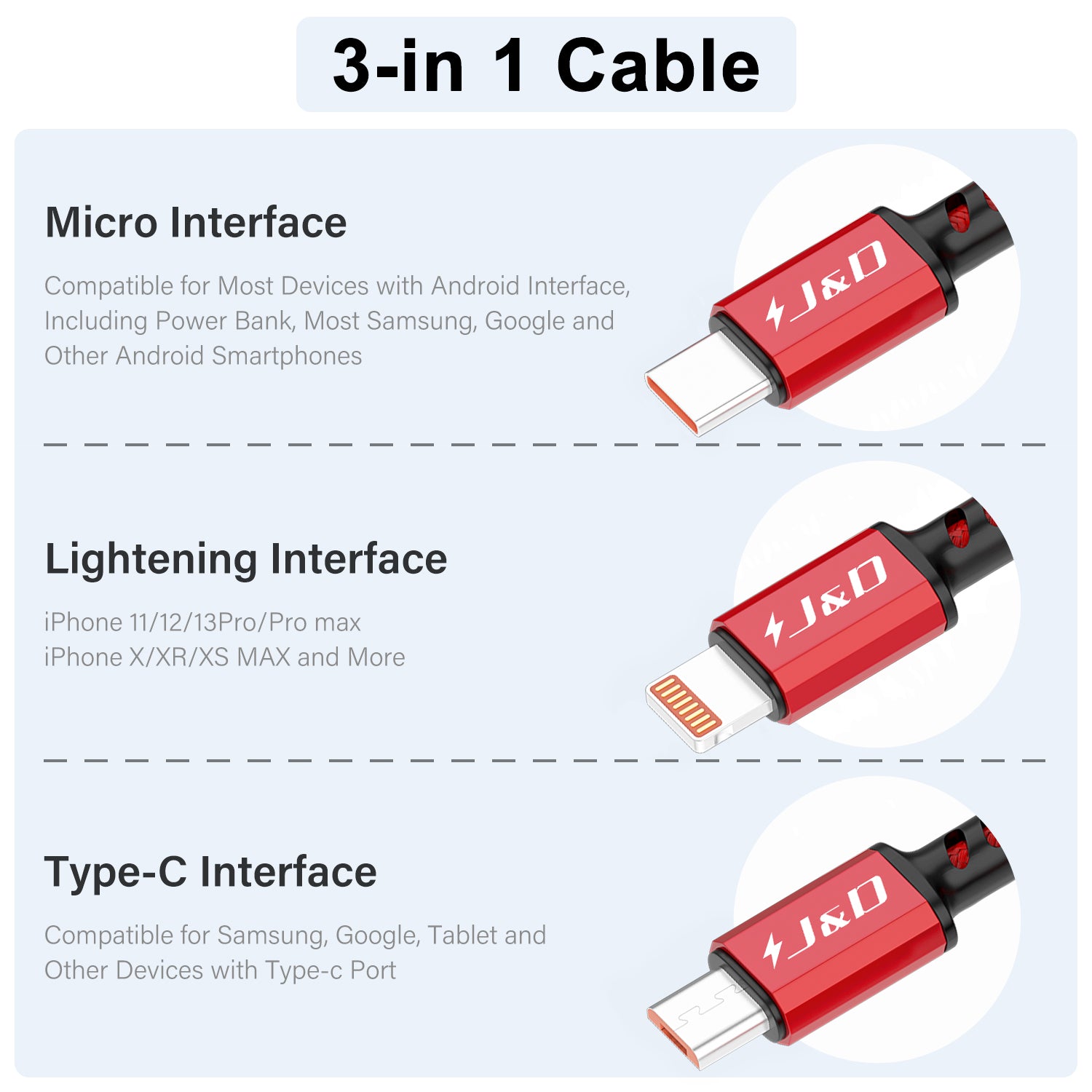 3-in 1 Cable

Micro Interface

Compatible for Most Devices with Android Interface, Including Power Bank, Most Samsung, Google and Other Android Smartphones

J&D

Lightening Interface

iPhone 11/12/13Pro/Pro max
iPhone X/XR/XS MAX and More

J&D

Type-C Interface

Compatible for Samsung, Google, Tablet and Other Devices with Type-c Port

J&D